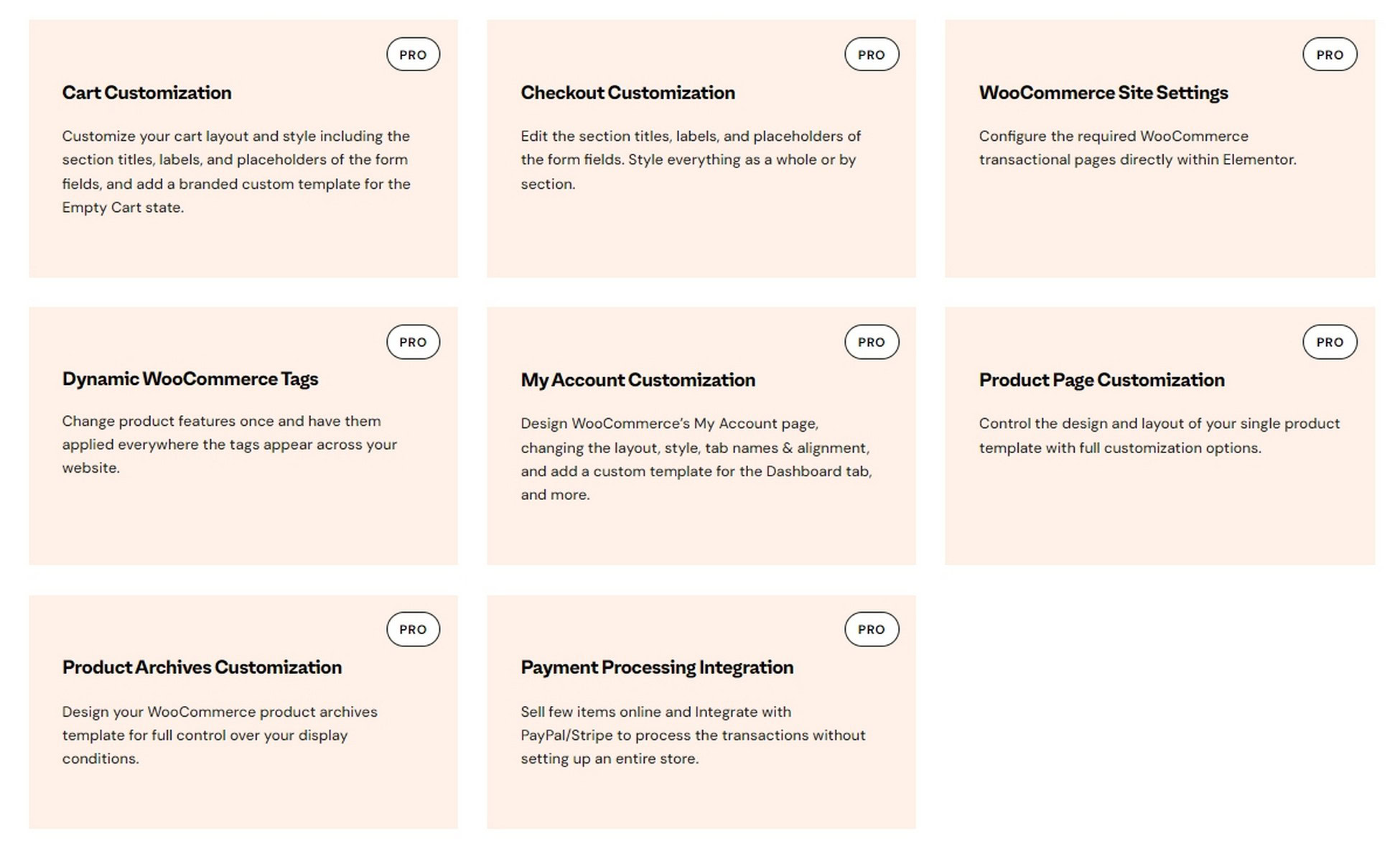 PRO

Cart Customization

Customize your cart layout and style including the section titles, labels, and placeholders of the form fields, and add a branded custom template for the Empty Cart state.

PRO

Checkout Customization

Edit the section titles, labels, and placeholders of the form fields. Style everything as a whole or by section.

PRO

WooCommerce Site Settings

Configure the required WooCommerce transactional pages directly within Elementor.

PRO

Dynamic WooCommerce Tags

Change product features once and have them applied everywhere the tags appear across your website.

PRO

My Account Customization

Design WooCommerce's My Account page, changing the layout, style, tab names & alignment, and add a custom template for the Dashboard tab, and more.

PRO

Product Page Customization

Control the design and layout of your single product template with full customization options.

PRO

Product Archives Customization

Design your WooCommerce product archives template for full control over your display conditions.

PRO

Payment Processing Integration

Sell few items online and Integrate with PayPal/Stripe to process the transactions without setting up an entire store.